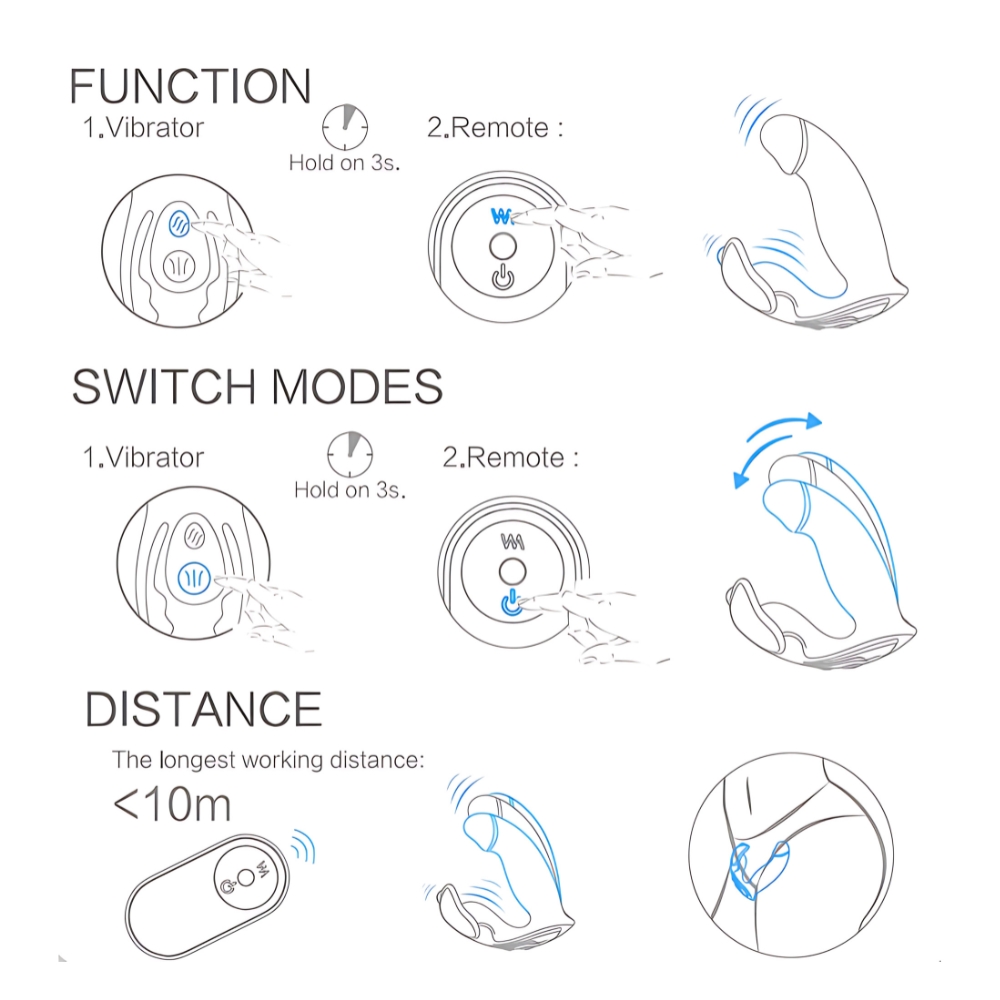 FUNCTION

1.Vibrator

Hold on 3s.

2.Remote :

SWITCH MODES

1.Vibrator

Hold on 3s.

2.Remote :

DISTANCE

The longest working distance:

<10m