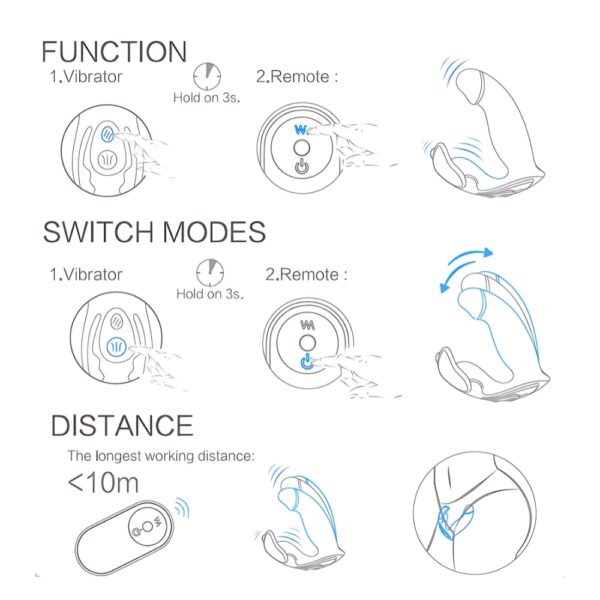 FUNCTION

1.Vibrator

Hold on 3s.

2.Remote :

SWITCH MODES

1.Vibrator

Hold on 3s.

2.Remote :

DISTANCE

The longest working distance:

<10m