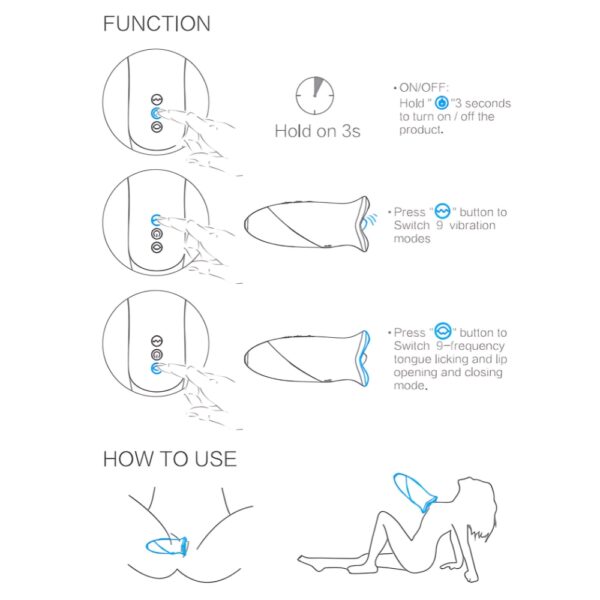 FUNCTION

Hold on 3s

• ON/OFF:
Hold " "3 seconds to turn on / off the product.

• Press " " button to Switch 9 vibration modes

• Press " " button to Switch 9-frequency tongue licking and lip opening and closing mode.

HOW TO USE