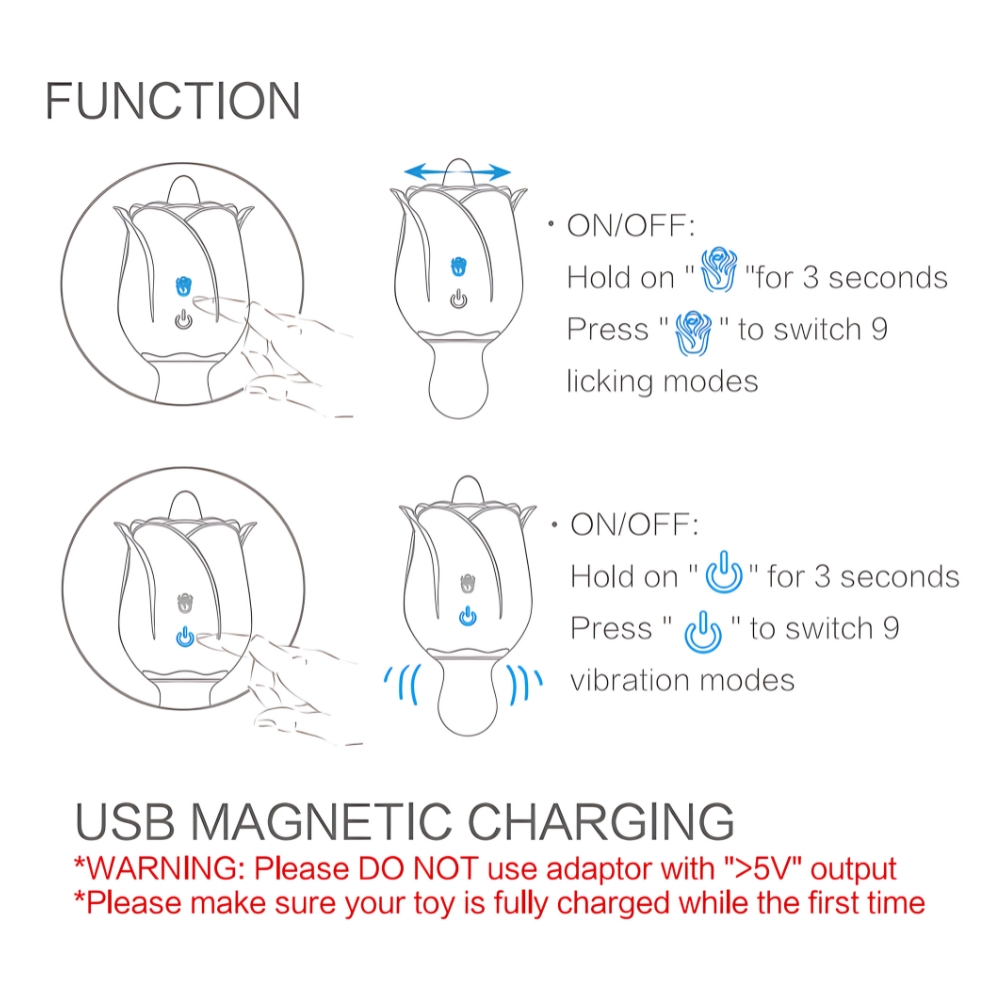 FUNCTION

· ON/OFF:
Hold on " "for 3 seconds
Press " " to switch 9 licking modes

· ON/OFF:
Hold on " " for 3 seconds
Press " " to switch 9 vibration modes

USB MAGNETIC CHARGING
*WARNING: Please DO NOT use adaptor with ">5V" output
*Please make sure your toy is fully charged while the first time