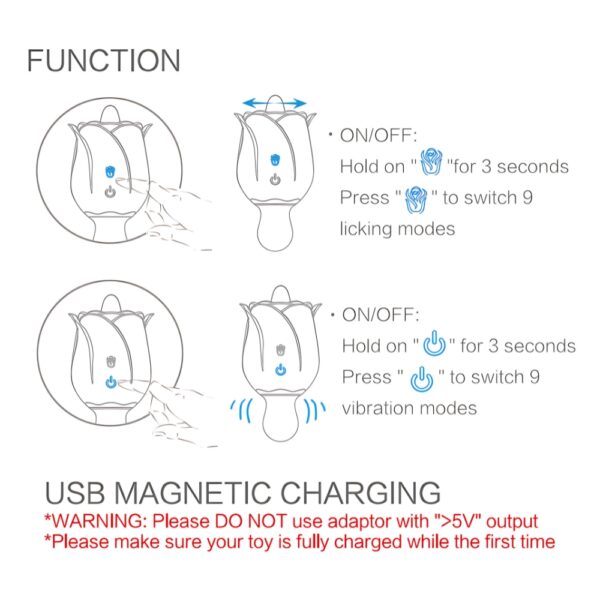 FUNCTION

· ON/OFF:
Hold on " "for 3 seconds
Press " " to switch 9 licking modes

· ON/OFF:
Hold on " " for 3 seconds
Press " " to switch 9 vibration modes

USB MAGNETIC CHARGING
*WARNING: Please DO NOT use adaptor with ">5V" output
*Please make sure your toy is fully charged while the first time