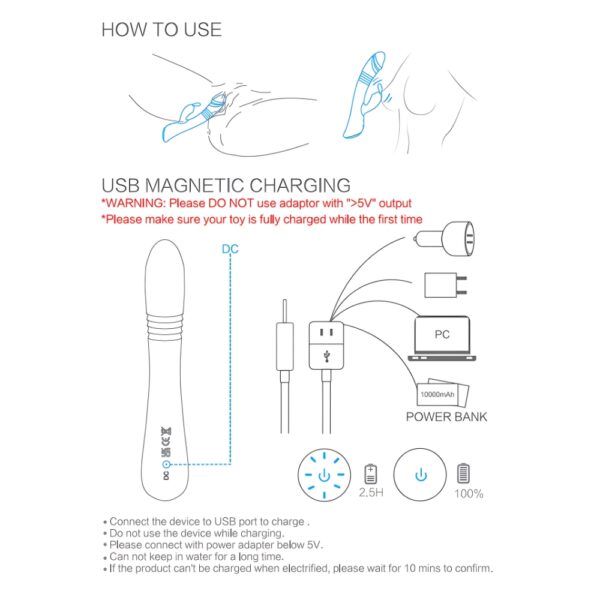 HOW TO USE

USB MAGNETIC CHARGING
*WARNING: Please DO NOT use adaptor with ">5V" output
*Please make sure your toy is fully charged while the first time

DC

PC

10000mAh
POWER BANK

DC

2.5H

100%

• Connect the device to USB port to charge .
• Do not use the device while charging.
• Please connect with power adapter below 5V.
• Can not keep in water for a long time.
• If the product can't be charged when electrified, please wait for 10 mins to confirm.