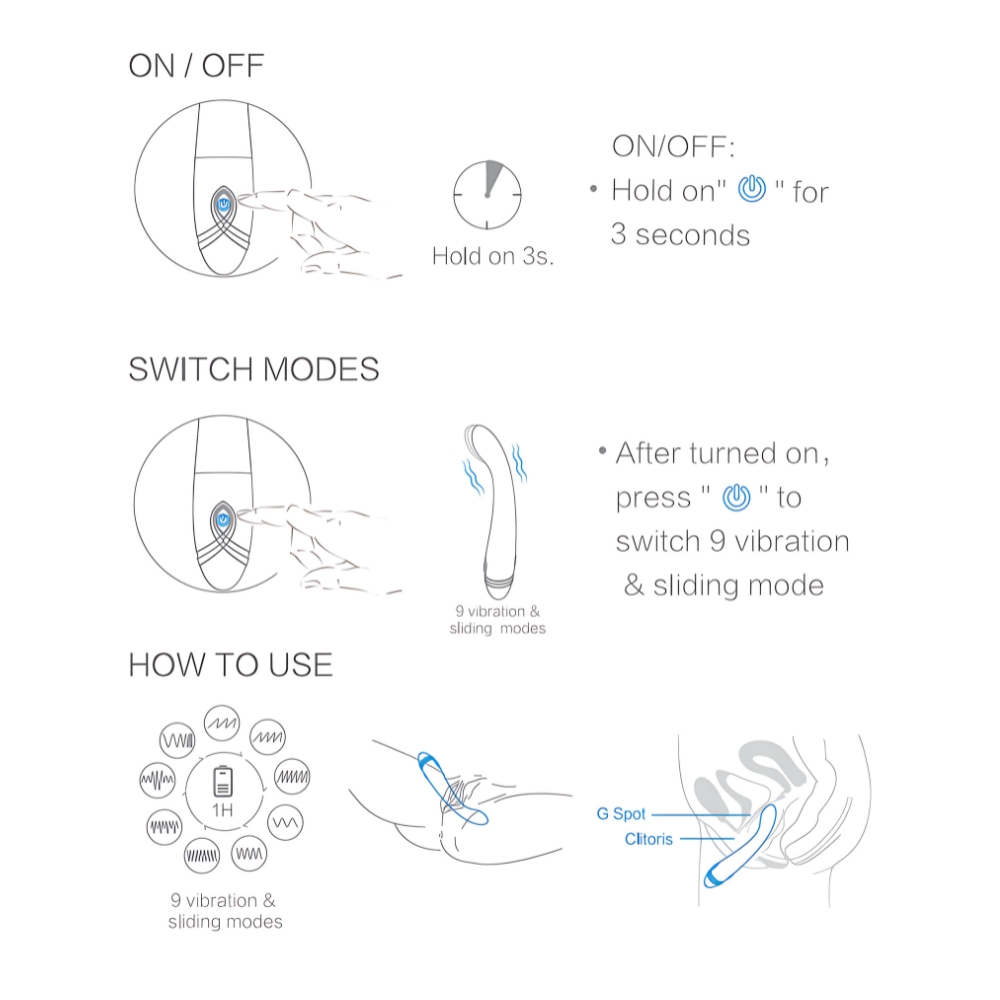 ON / OFF

Hold on 3s.

ON/OFF:
• Hold on" " for 3 seconds

SWITCH MODES

9 vibration & sliding modes

• After turned on, press " " to switch 9 vibration & sliding mode

HOW TO USE

1H

9 vibration & sliding modes

G Spot
Clitoris