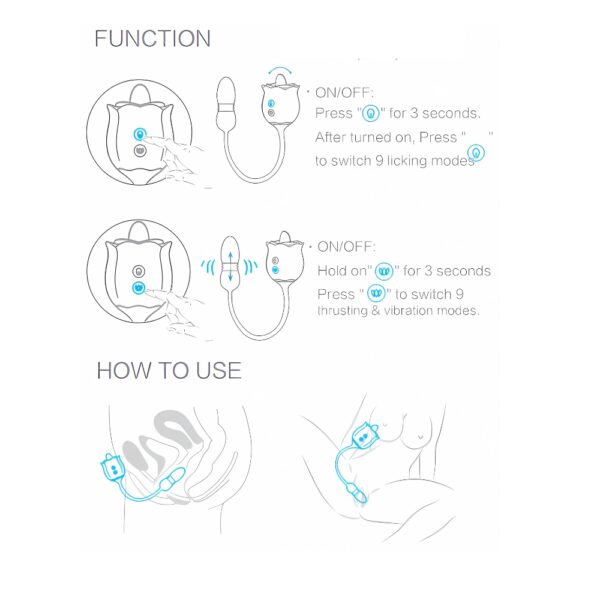 FUNCTION

· ON/OFF:
Press " " for 3 seconds.
After turned on, Press " "
to switch 9 licking modes

· ON/OFF:
Hold on" " for 3 seconds
Press " " to switch 9
thrusting & vibration modes.

HOW TO USE