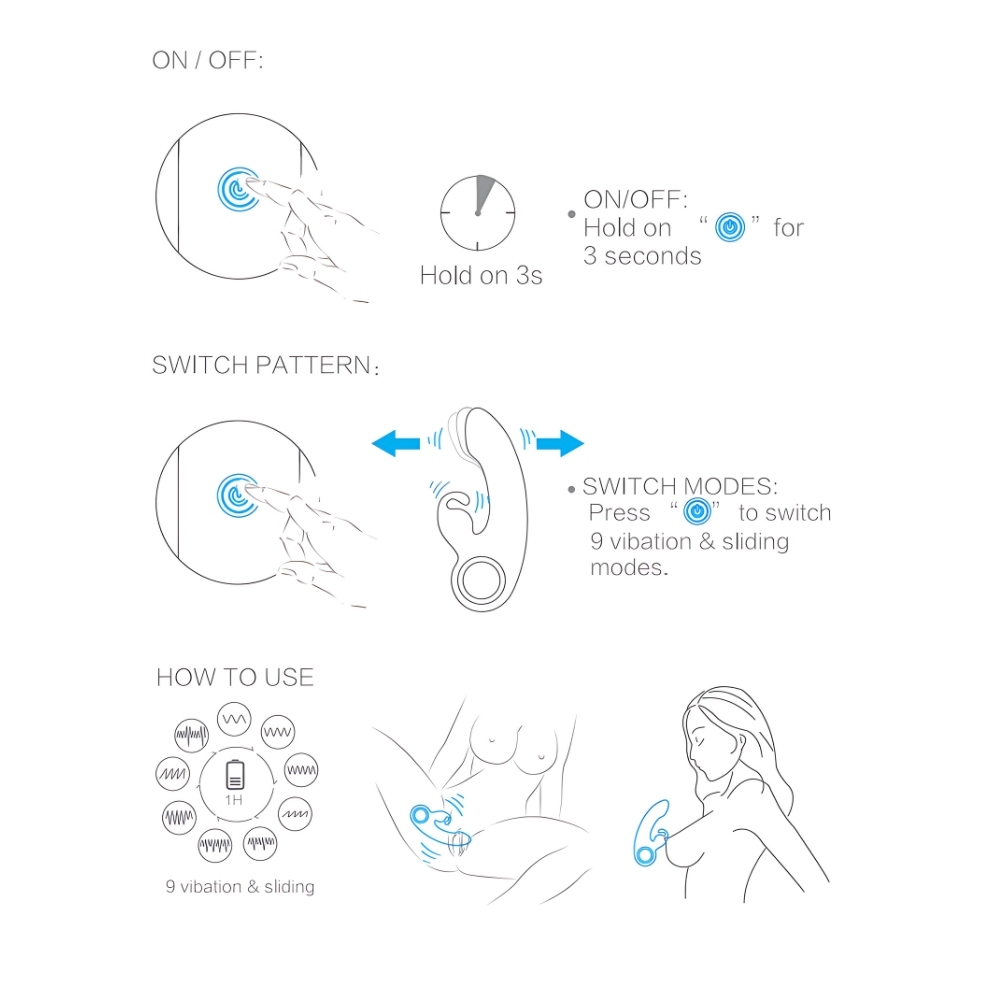 ON / OFF:

Hold on 3s

ON/OFF:
Hold on " " for 3 seconds

SWITCH PATTERN:

SWITCH MODES:
Press " " to switch 9 vibation & sliding modes.

HOW TO USE

1H

9 vibation & sliding