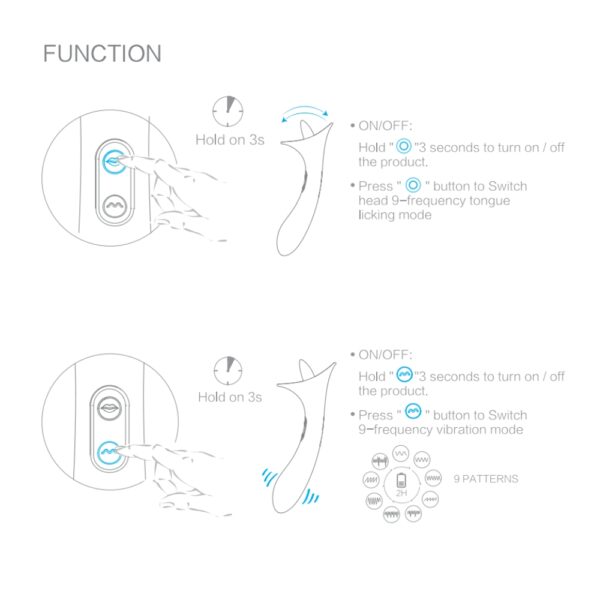 FUNCTION

Hold on 3s

• ON/OFF:

Hold " "3 seconds to turn on / off the product.

• Press " " button to Switch head 9-frequency tongue licking mode

Hold on 3s

• ON/OFF:

Hold " "3 seconds to turn on / off the product.

• Press " " button to Switch 9-frequency vibration mode

2H

9 PATTERNS