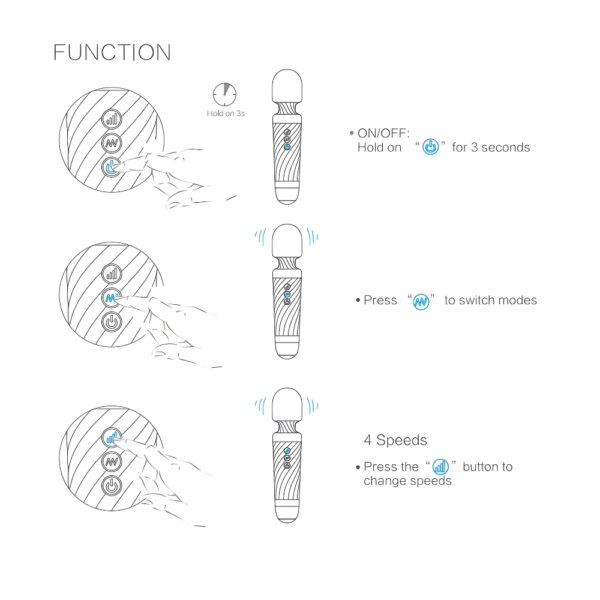 FUNCTION

Hold on 3s

• ON/OFF:
Hold on " " for 3 seconds

• Press " " to switch modes

4 Speeds

• Press the " " button to change speeds