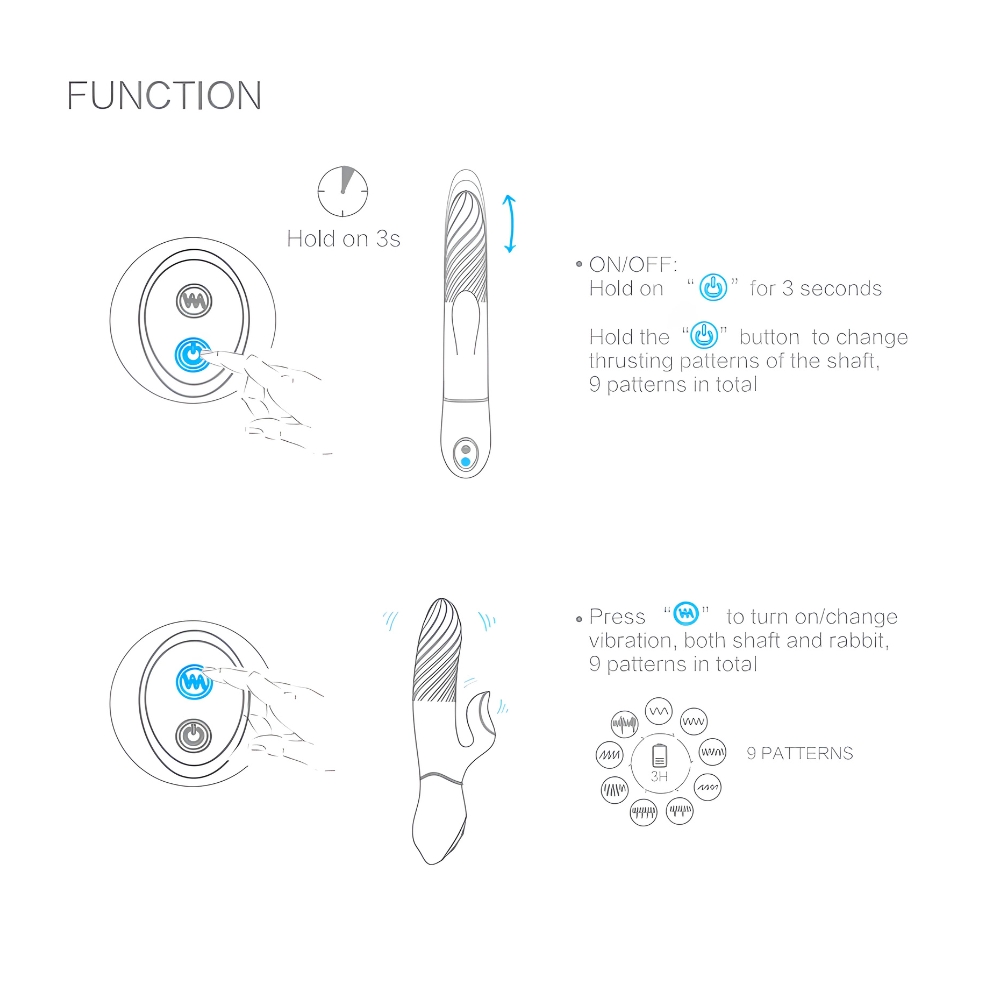 FUNCTION

Hold on 3s

• ON/OFF:
Hold on " " for 3 seconds

Hold the " " button to change thrusting patterns of the shaft, 9 patterns in total

• Press " " to turn on/change vibration, both shaft and rabbit, 9 patterns in total

3H

9 PATTERNS