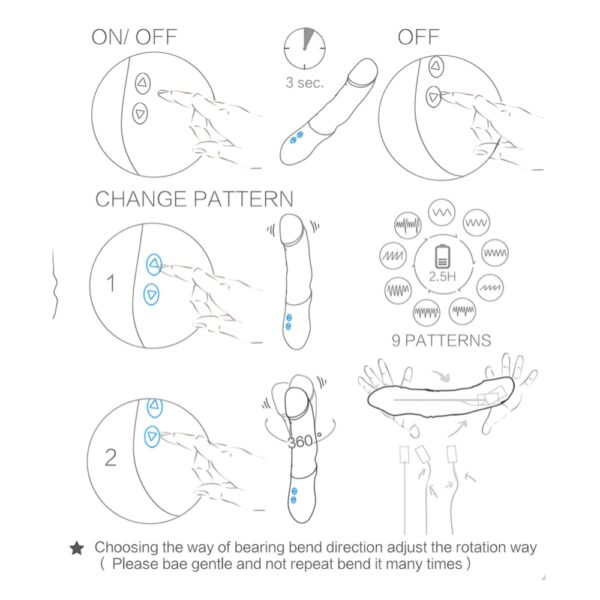 ON/ OFF

3 sec.

OFF

CHANGE PATTERN

1

2.5H

9 PATTERNS

2

360°

★ Choosing the way of bearing bend direction adjust the rotation way
( Please bae gentle and not repeat bend it many times )